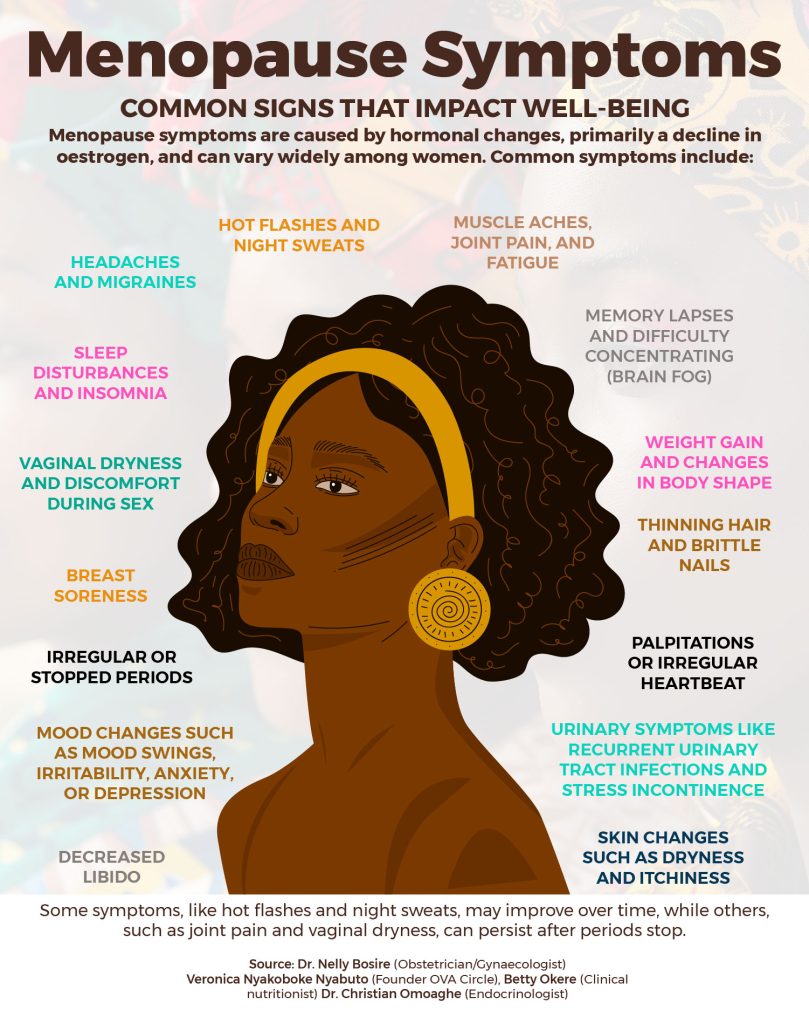 Menopause Symptoms

COMMON SIGNS THAT IMPACT WELL-BEING

Menopause symptoms are caused by hormonal changes, primarily a decline in oestrogen, and can vary widely among women. Common symptoms include:

HOT FLASHES AND NIGHT SWEATS

MUSCLE ACHES, JOINT PAIN, AND FATIGUE

HEADACHES AND MIGRAINES

MEMORY LAPSES AND DIFFICULTY CONCENTRATING (BRAIN FOG)

SLEEP DISTURBANCES AND INSOMNIA

WEIGHT GAIN AND CHANGES IN BODY SHAPE

VAGINAL DRYNESS AND DISCOMFORT DURING SEX

THINNING HAIR AND BRITTLE NAILS

BREAST SORENESS

IRREGULAR OR STOPPED PERIODS

PALPITATIONS OR IRREGULAR HEARTBEAT

MOOD CHANGES SUCH AS MOOD SWINGS, IRRITABILITY, ANXIETY, OR DEPRESSION

URINARY SYMPTOMS LIKE RECURRENT URINARY TRACT INFECTIONS AND STRESS INCONTINENCE

DECREASED LIBIDO

SKIN CHANGES SUCH AS DRYNESS AND ITCHINESS

Some symptoms, like hot flashes and night sweats, may improve over time, while others, such as joint pain and vaginal dryness, can persist after periods stop.

Source: Dr. Nelly Bosire (Obstetrician/Gynaecologist)
Veronica Nyakoboke Nyabuto (Founder OVA Circle), Betty Okere (Clinical nutritionist) Dr. Christian Omoaghe (Endocrinologist)